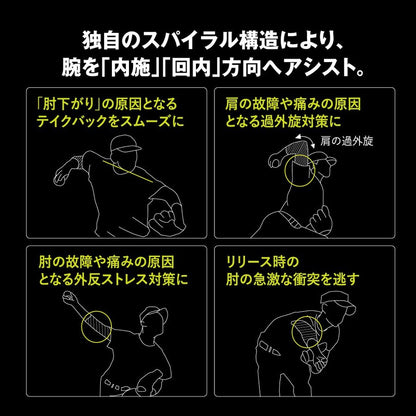 独自のスパイラル構造により、
腕を「内施」「回内」方向へアシスト。

「肘下がり」の原因となる
テイクバックをスムーズに

肩の故障や痛みの原因
となる過外旋対策に

肩の過外旋

肘の故障や痛みの原因
となる外反ストレス対策に

リリース時の
肘の急激な衝突を逃す